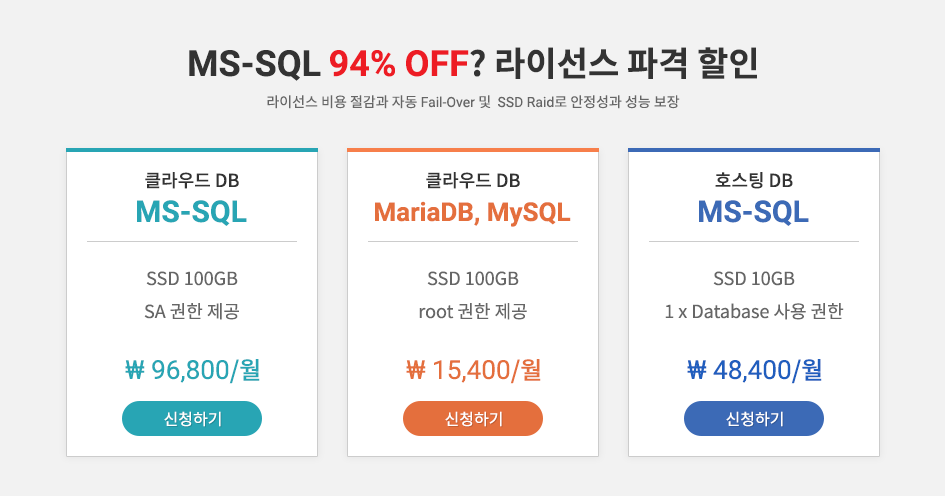 MS-SQL 94% OFF? 라이선스 파격 할인

라이선스 비용 절감과 자동 Fail-Over 및 SSD Raid로 안정성과 성능 보장

클라우드 DB
MS-SQL

SSD 100GB
SA 권한 제공

₩ 96,800/월

신청하기

클라우드 DB
MariaDB, MySQL

SSD 100GB
root 권한 제공

₩ 15,400/월

신청하기

호스팅 DB
MS-SQL

SSD 10GB
1 x Database 사용 권한

₩ 48,400/월

신청하기